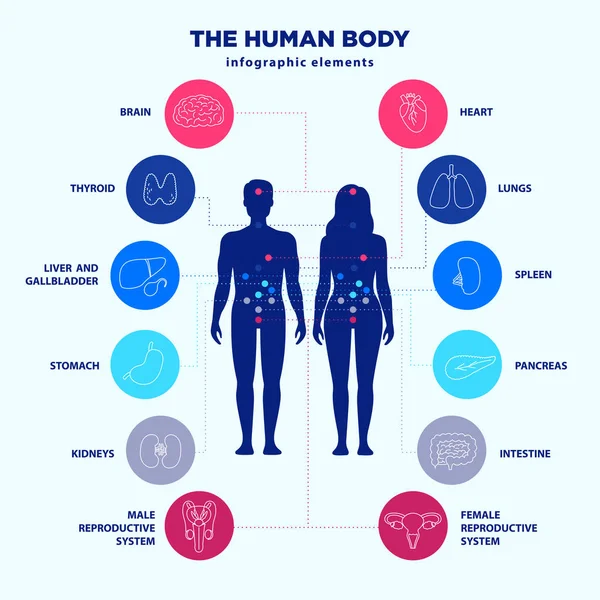 THE HUMAN BODY
infographic elements

BRAIN

THYROID

LIVER AND GALLBLADDER

STOMACH

KIDNEYS

MALE REPRODUCTIVE SYSTEM

HEART

LUNGS

SPLEEN

PANCREAS

INTESTINE

FEMALE REPRODUCTIVE SYSTEM