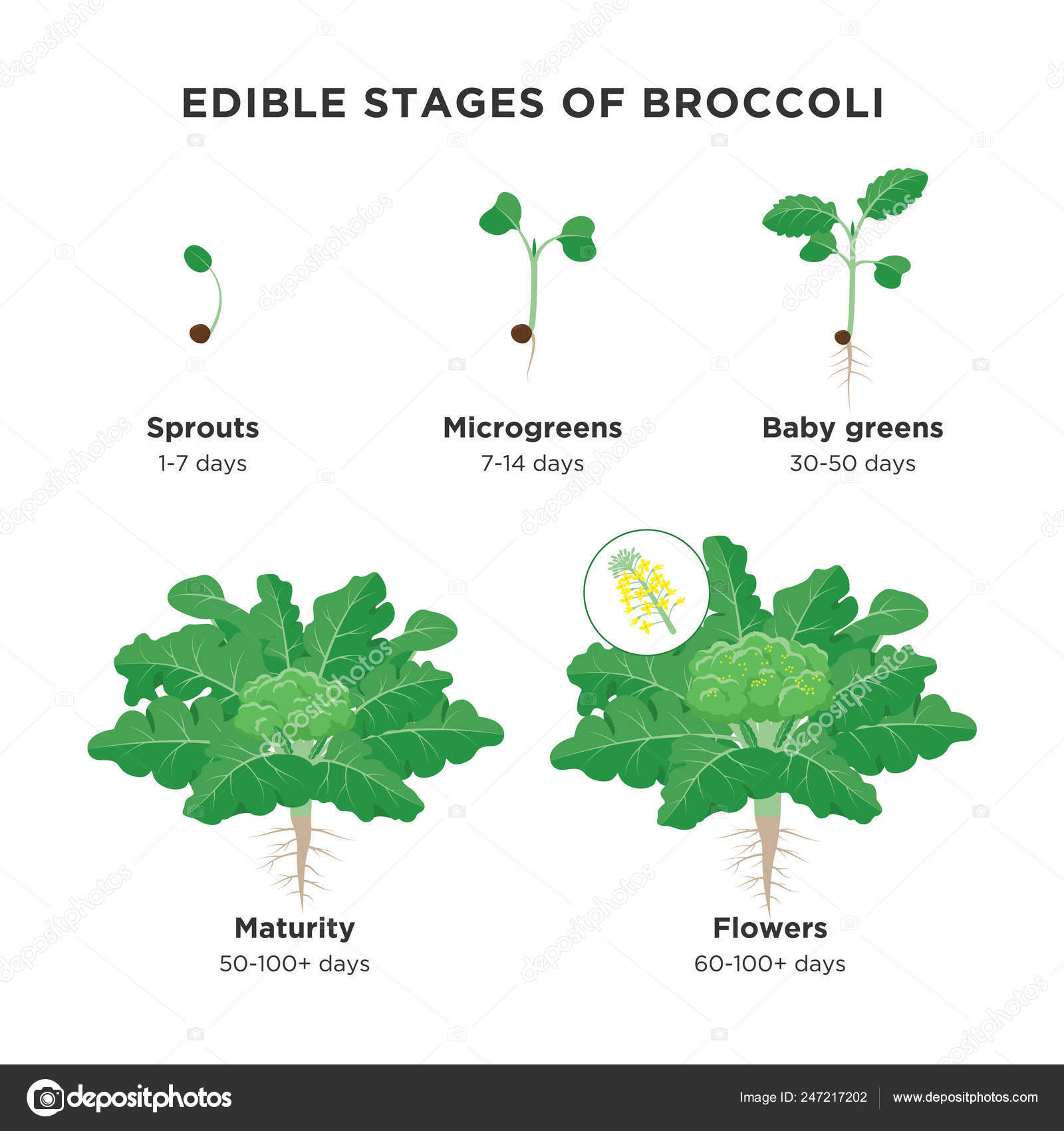 EDIBLE STAGES OF BROCCOLI

Sprouts
1-7 days

Microgreens
7-14 days

Baby greens
30-50 days

Maturity
50-100+ days

Flowers
60-100+ days

depositphotos

Image ID: 247217202 www.depositphotos.com