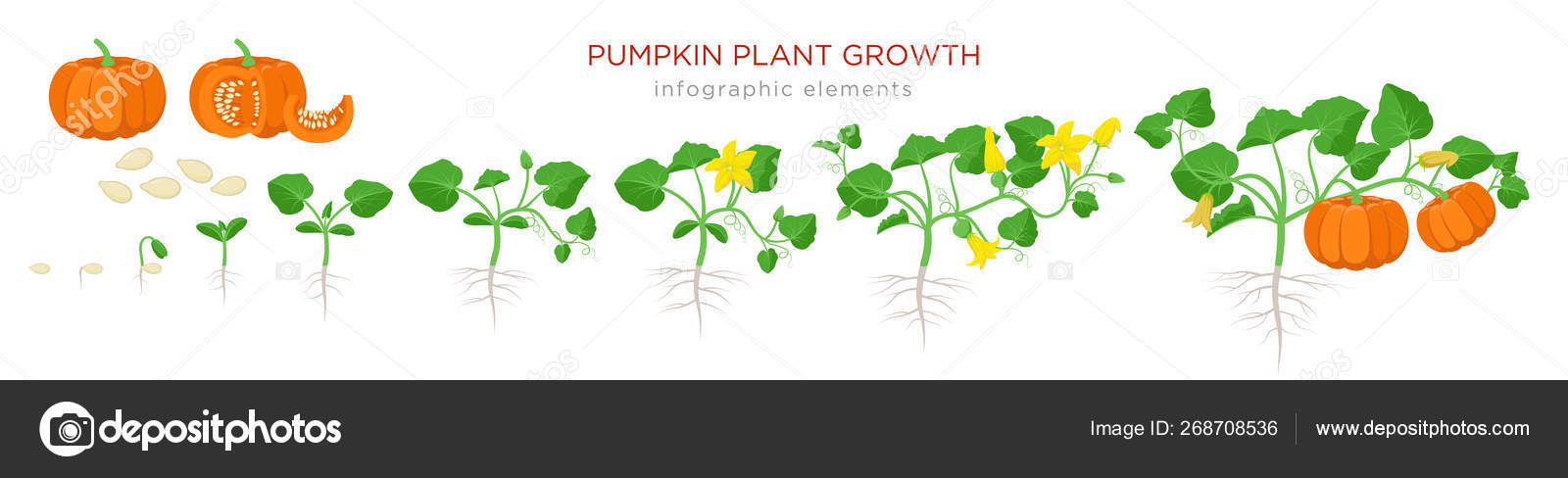 PUMPKIN PLANT GROWTH
infographic elements

depositphotos

Image ID: 268708536

www.depositphotos.com