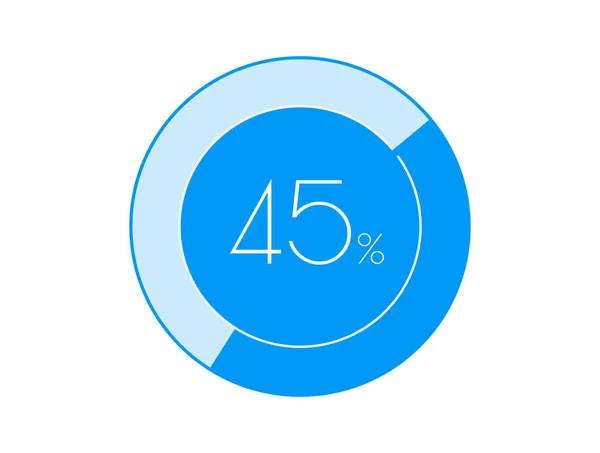 45%