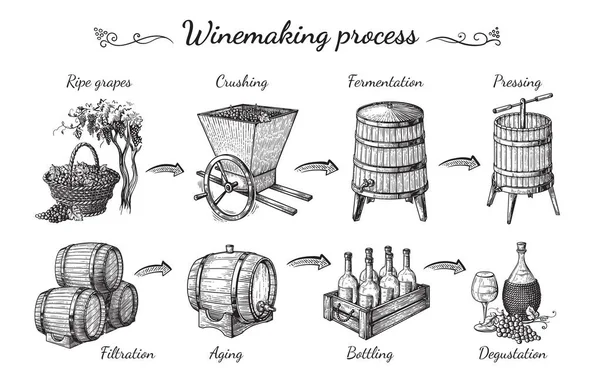 Winemaking process

Ripe grapes

Crushing

Fermentation

Pressing

Filtration

Aging

Bottling

Degustation