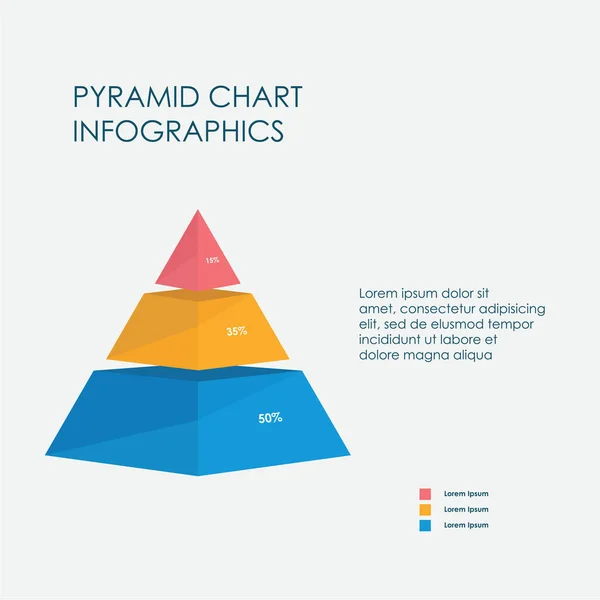 PYRAMID CHART
INFOGRAPHICS

15%

35%

50%

Lorem ipsum dolor sit amet, consectetur adipisicing elit, sed de elusmod tempor incididunt ut labore et dolore magna aliqua

Lorem Ipsum
Lorem Ipsum
Lorem Ipsum