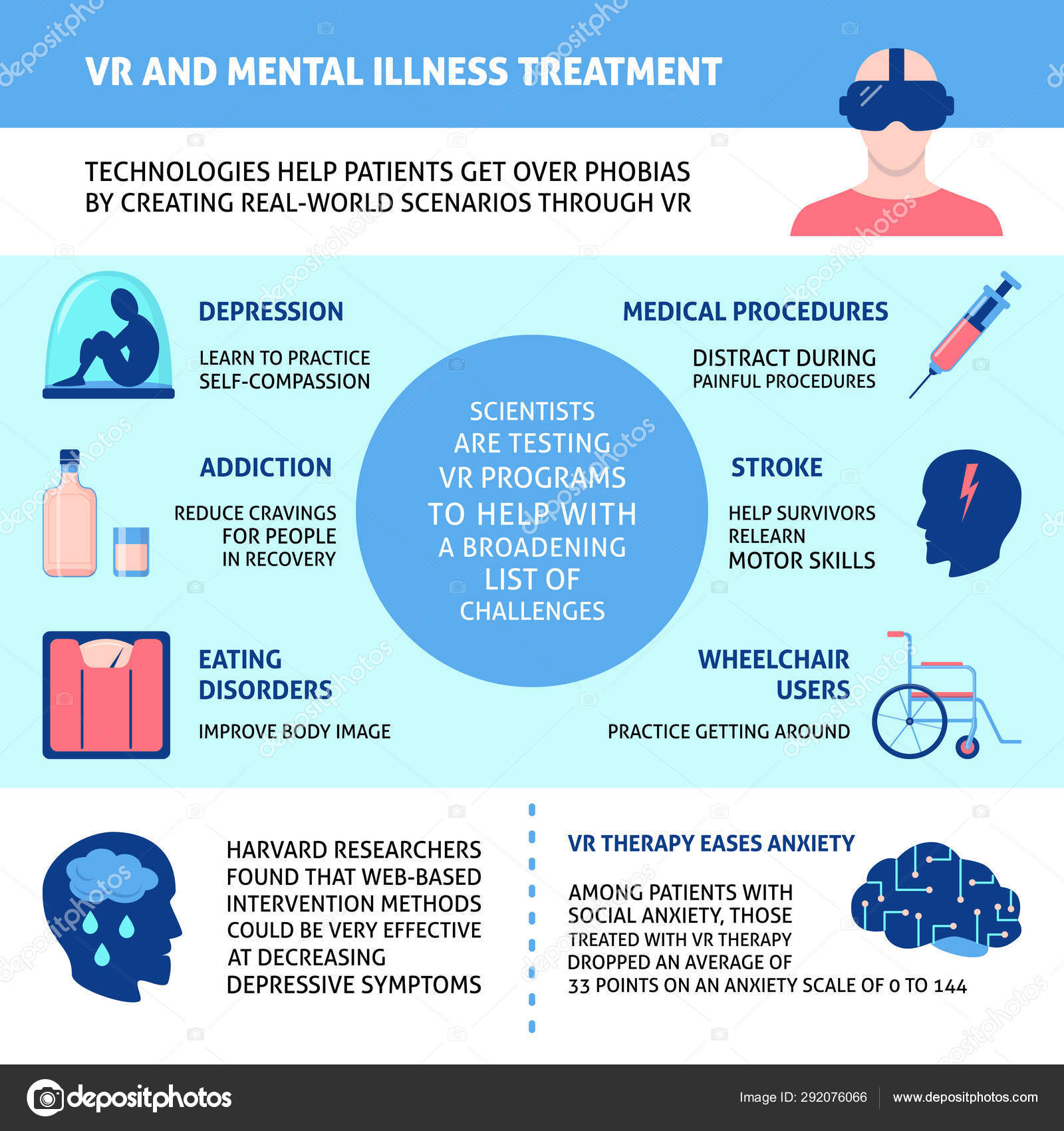 VR AND MENTAL ILLNESS TREATMENT

TECHNOLOGIES HELP PATIENTS GET OVER PHOBIAS BY CREATING REAL-WORLD SCENARIOS THROUGH VR

DEPRESSION

LEARN TO PRACTICE SELF-COMPASSION

ADDICTION

REDUCE CRAVINGS FOR PEOPLE IN RECOVERY

EATING DISORDERS

IMPROVE BODY IMAGE

SCIENTISTS ARE TESTING VR PROGRAMS TO HELP WITH A BROADENING LIST OF CHALLENGES

MEDICAL PROCEDURES

DISTRACT DURING PAINFUL PROCEDURES

STROKE

HELP SURVIVORS RELEARN MOTOR SKILLS

WHEELCHAIR USERS

PRACTICE GETTING AROUND

HARVARD RESEARCHERS FOUND THAT WEB-BASED INTERVENTION METHODS COULD BE VERY EFFECTIVE AT DECREASING DEPRESSIVE SYMPTOMS

VR THERAPY EASES ANXIETY

AMONG PATIENTS WITH SOCIAL ANXIETY, THOSE TREATED WITH VR THERAPY DROPPED AN AVERAGE OF 33 POINTS ON AN ANXIETY SCALE OF 0 TO 144

depositphotos

Image ID: 292076066

www.depositphotos.com