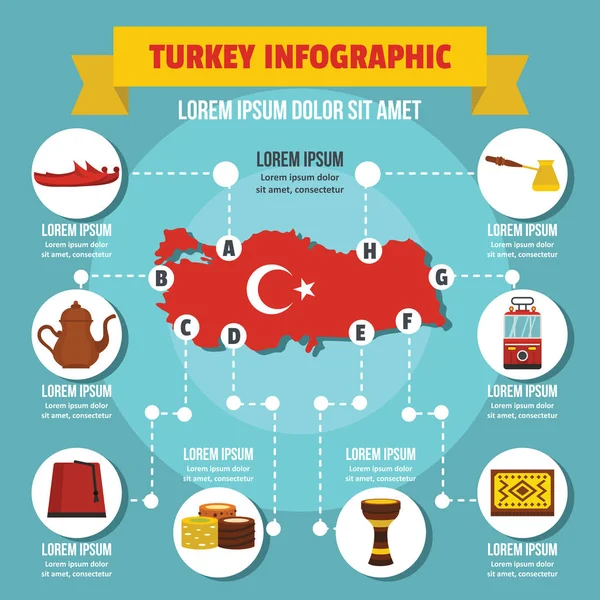 TURKEY INFOGRAPHIC

LOREM IPSUM DOLOR SIT AMET

LOREM IPSUM
Lorem ipsum dolor sit amet, consectetur

LOREM IPSUM
Lorem ipsum dolor sit amet, consectetur

LOREM IPSUM
Lorem ipsum dolor sit amet, consectetur

A

H

B

G

C

D

E

F

LOREM IPSUM
Lorem ipsum dolor sit amet, consectetur

LOREM IPSUM
Lorem ipsum dolor sit amet, consectetur

LOREM IPSUM
Lorem ipsum dolor sit amet, consectetur

LOREM IPSUM
Lorem ipsum dolor sit amet, consectetur

LOREM IPSUM
Lorem ipsum dolor sit amet, consectetur

LOREM IPSUM
Lorem ipsum dolor sit amet, consectetur