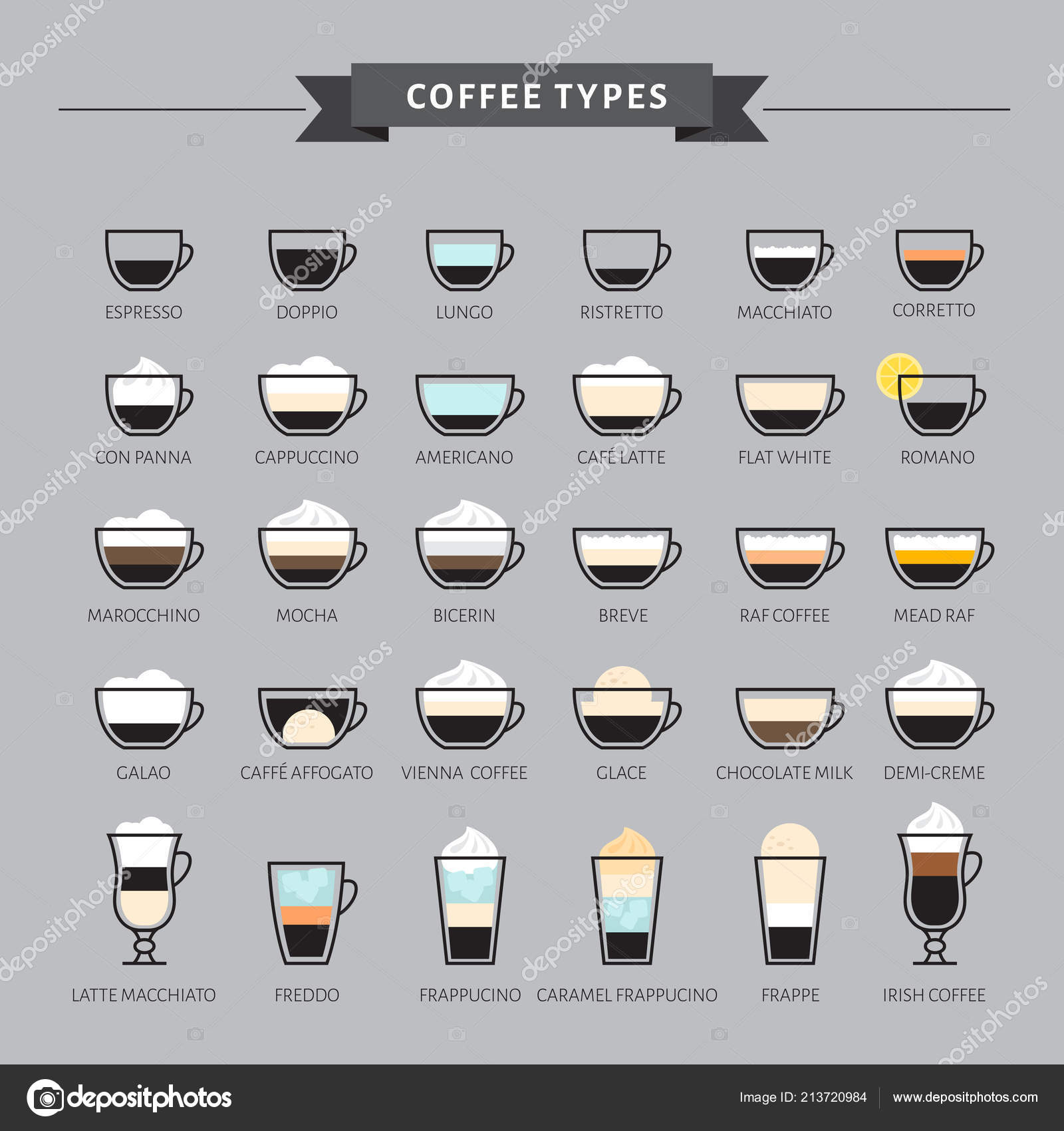 COFFEE TYPES

ESPRESSO DOPPIO LUNGO RISTRETTO MACCHIATO CORRETTO

CON PANNA CAPPUCCINO AMERICANO CAFÉ LATTE FLAT WHITE ROMANO

MAROCCHINO MOCHA BICERIN BREVE RAF COFFEE MEAD RAF

GALAO CAFFÉ AFFOGATO VIENNA COFFEE GLACE CHOCOLATE MILK DEMI-CREME

LATTE MACCHIATO FREDDO FRAPPUCINO CARAMEL FRAPPUCINO FRAPPE IRISH COFFEE

depositphotos

Image ID: 213720984 www.depositphotos.com