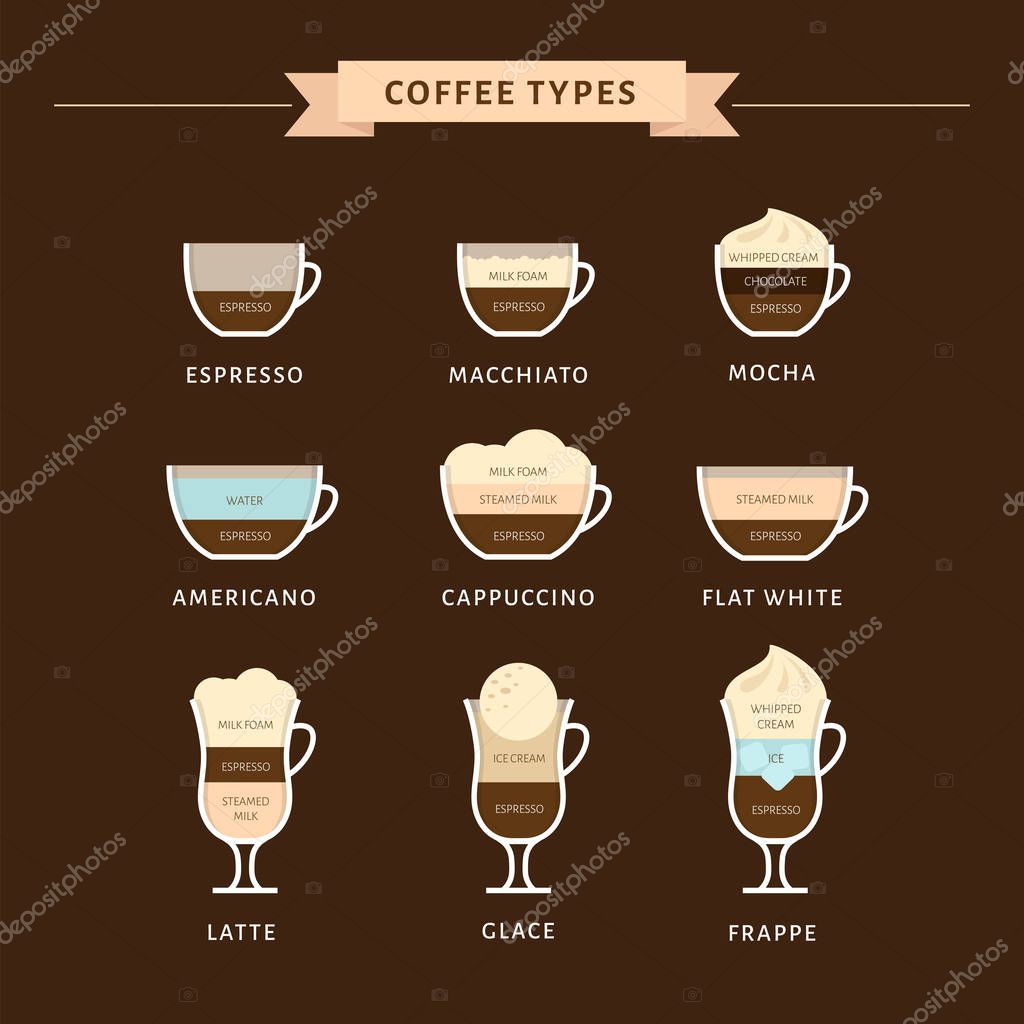 COFFEE TYPES

ESPRESSO

ESPRESSO

MILK FOAM
ESPRESSO

MACCHIATO

WHIPPED CREAM
CHOCOLATE
ESPRESSO

MOCHA

WATER
ESPRESSO

AMERICANO

MILK FOAM
STEAMED MILK
ESPRESSO

CAPPUCCINO

STEAMED MILK
ESPRESSO

FLAT WHITE

MILK FOAM
ESPRESSO
STEAMED MILK

LATTE

ICE CREAM
ESPRESSO

GLACE

WHIPPED CREAM
ICE
ESPRESSO

FRAPPE

depositphotos