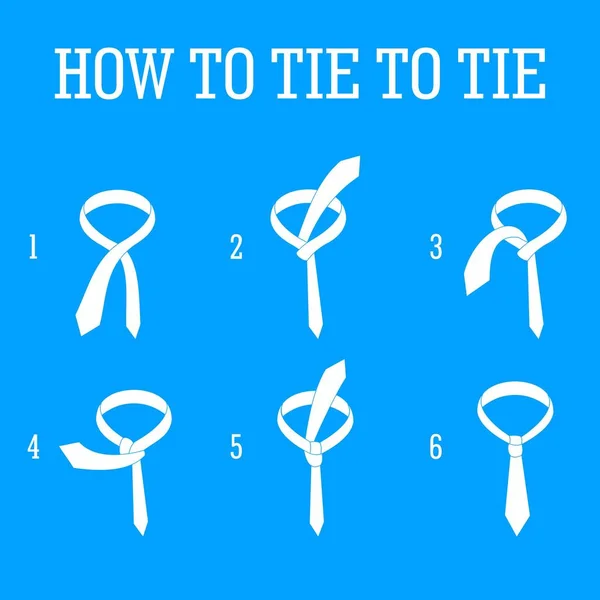 HOW TO TIE TO TIE

1

2

3

4

5

6