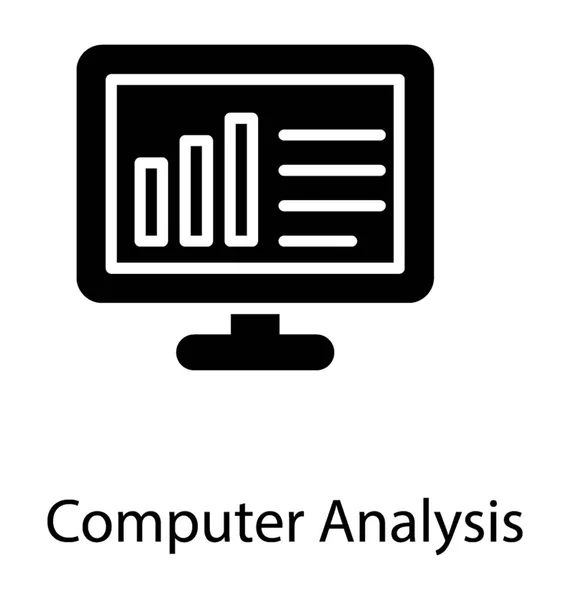 Computer Analysis