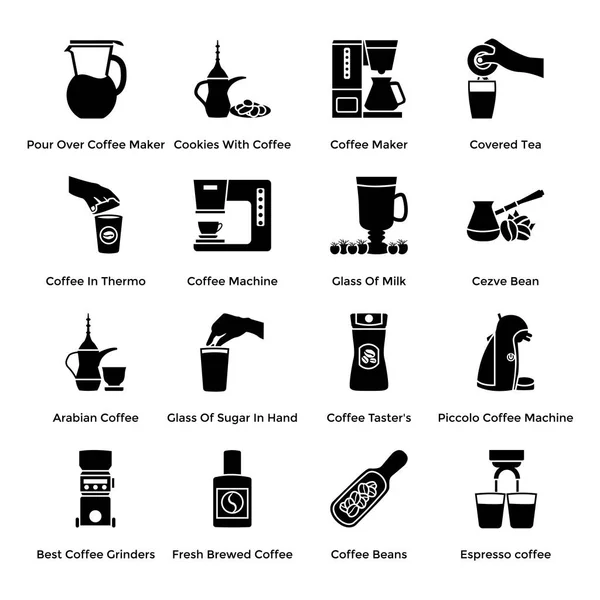 Pour Over Coffee Maker
Cookies With Coffee
Coffee Maker
Covered Tea

Coffee In Thermo
Coffee Machine
Glass Of Milk
Cezve Bean

Arabian Coffee
Glass Of Sugar In Hand
Coffee Taster's
Piccolo Coffee Machine

Best Coffee Grinders
Fresh Brewed Coffee
Coffee Beans
Espresso coffee