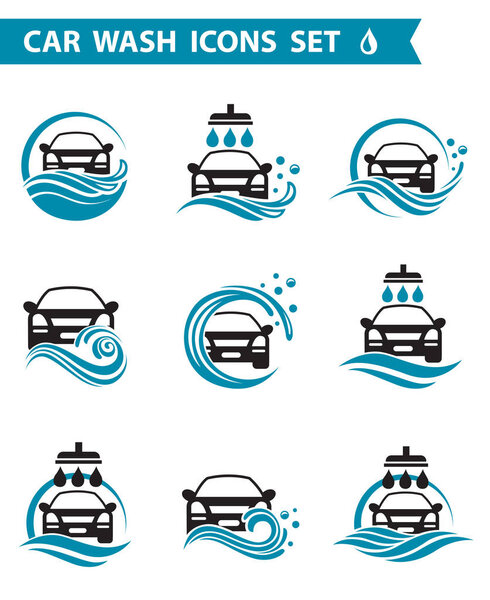 CAR WASH ICONS SET