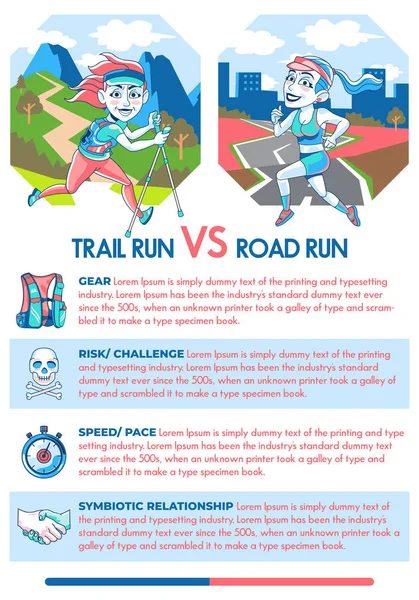 TRAIL RUN VS ROAD RUN

GEAR Lorem Ipsum is simply dummy text of the printing and typesetting industry. Lorem Ipsum has been the industry's standard dummy text ever since the 500s, when an unknown printer took a galley of type and scrambled it to make a type specimen book.

RISK/ CHALLENGE Lorem Ipsum is simply dummy text of the printing and typesetting industry. Lorem Ipsum has been the industry's standard dummy text ever since the 500s, when an unknown printer took a galley of type and scrambled it to make a type specimen book.

SPEED/ PACE Lorem Ipsum is simply dummy text of the printing and type setting industry. Lorem Ipsum has been the industry's standard dummy text ever since the 500s, when an unknown printer took a galley of type and scrambled it to make a type specimen book.

SYMBIOTIC RELATIONSHIP Lorem Ipsum is simply dummy text of the printing and typesetting industry. Lorem Ipsum has been the industry's standard dummy text ever since the 500s, when an unknown printer took a galley of type and scrambled it to make a type specimen book.