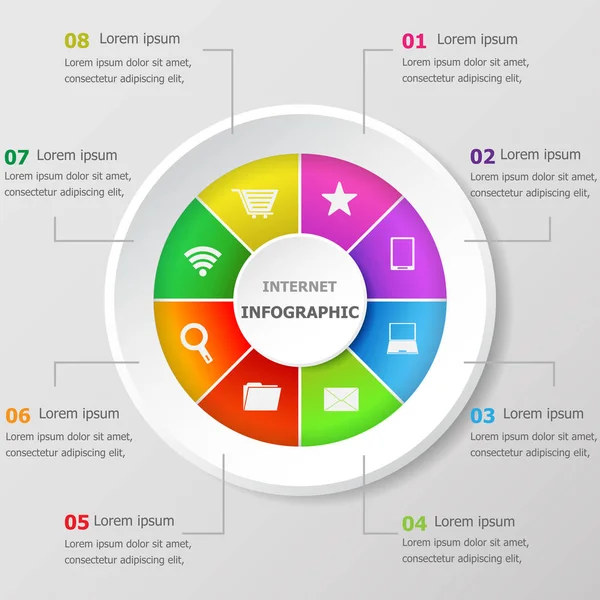 08 Lorem ipsum
Lorem ipsum dolor sit amet, consectetur adipiscing elit,

01 Lorem ipsum
Lorem ipsum dolor sit amet, consectetur adipiscing elit,

07 Lorem ipsum
Lorem ipsum dolor sit amet, consectetur adipiscing elit,

02 Lorem ipsum
Lorem ipsum dolor sit amet, consectetur adipiscing elit,

INTERNET
INFOGRAPHIC

06 Lorem ipsum
Lorem ipsum dolor sit amet, consectetur adipiscing elit,

03 Lorem ipsum
Lorem ipsum dolor sit amet, consectetur adipiscing elit,

05 Lorem ipsum
Lorem ipsum dolor sit amet, consectetur adipiscing elit,

04 Lorem ipsum
Lorem ipsum dolor sit amet, consectetur adipiscing elit,