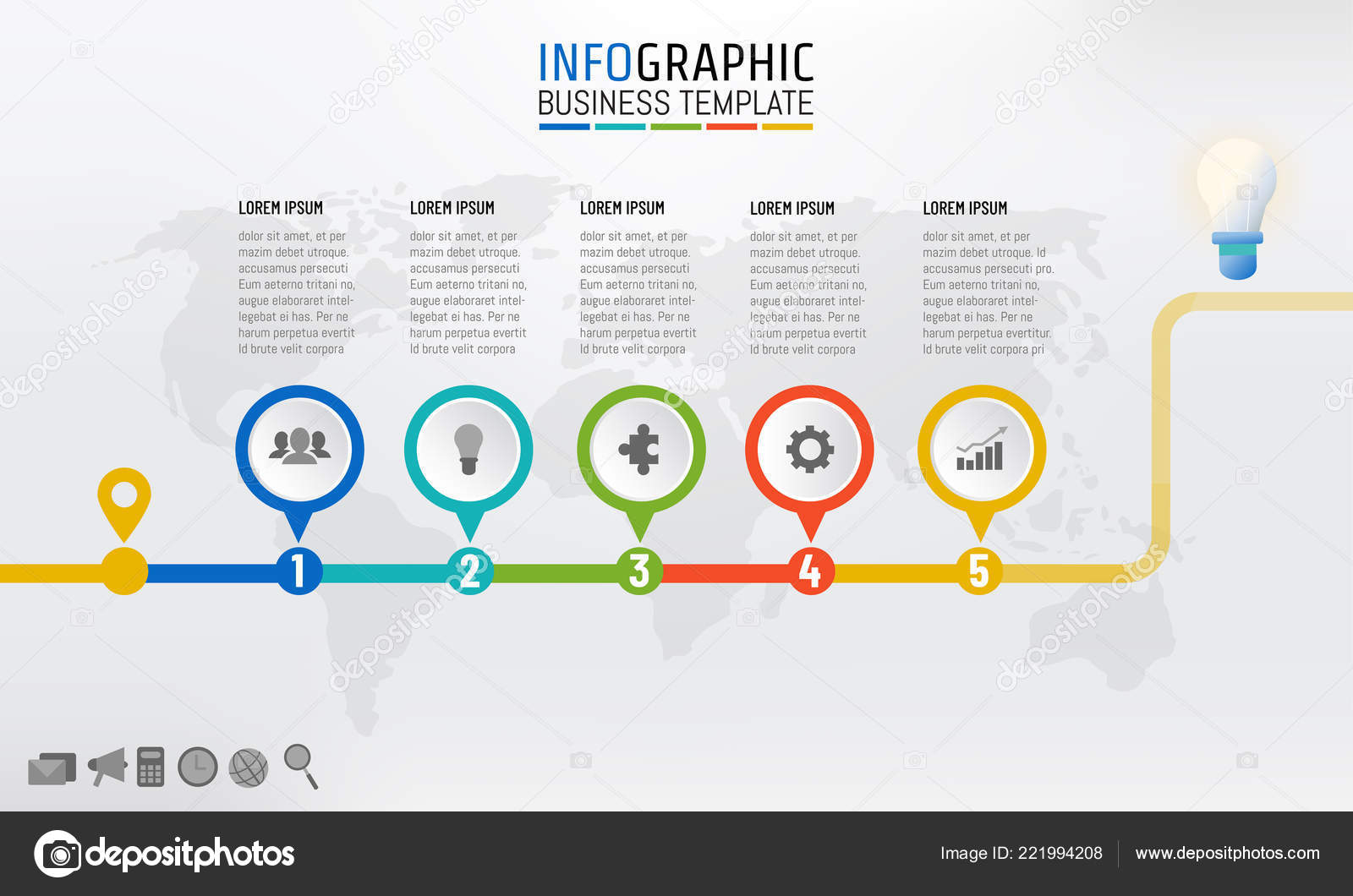 INFOGRAPHIC
BUSINESS TEMPLATE

LOREM IPSUM
dolor sit amet, et per mazim debet utroque. accusamus persecuti Eum aeterno tritani no, augue elaboraret intellegebat ei has. Per ne harum perpetua evertit Id brute velit corpora

LOREM IPSUM
dolor sit amet, et per mazim debet utroque. accusamus persecuti Eum aeterno tritani no, augue elaboraret intellegebat ei has. Per ne harum perpetua evertit Id brute velit corpora

LOREM IPSUM
dolor sit amet, et per mazim debet utroque. accusamus persecuti Eum aeterno tritani no, augue elaboraret intellegebat ei has. Per ne harum perpetua evertit Id brute velit corpora

LOREM IPSUM
dolor sit amet, et per mazim debet utroque. accusamus persecuti Eum aeterno tritani no, augue elaboraret intellegebat ei has. Per ne harum perpetua evertit Id brute velit corpora

LOREM IPSUM
dolor sit amet, et per mazim debet utroque. Id accusamus persecuti pro. Eum aeterno tritani no, augue elaboraret intellegebat ei has. Per ne harum perpetua evertitur. Id brute velit corpora pri

1 2 3 4 5

depositphotos

Image ID: 221994208 www.depositphotos.com