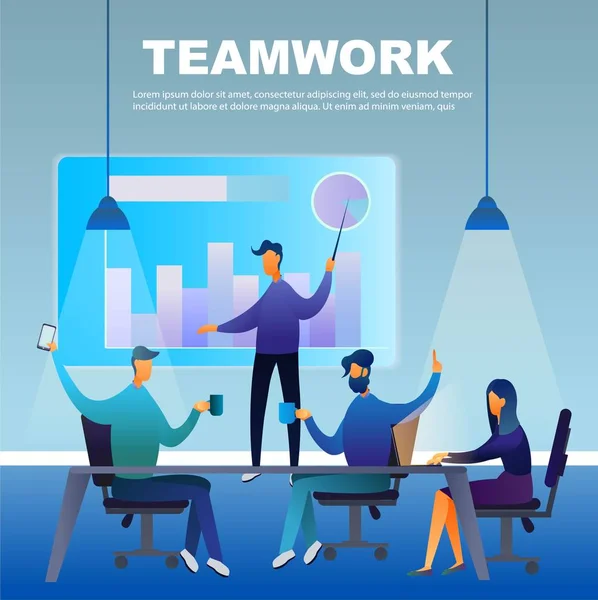 TEAMWORK

Lorem ipsum dolor sit amet, consectetur adipiscing elit, sed do eiusmod tempor incididunt ut labore et dolore magna aliqua. Ut enim ad minim veniam, quis