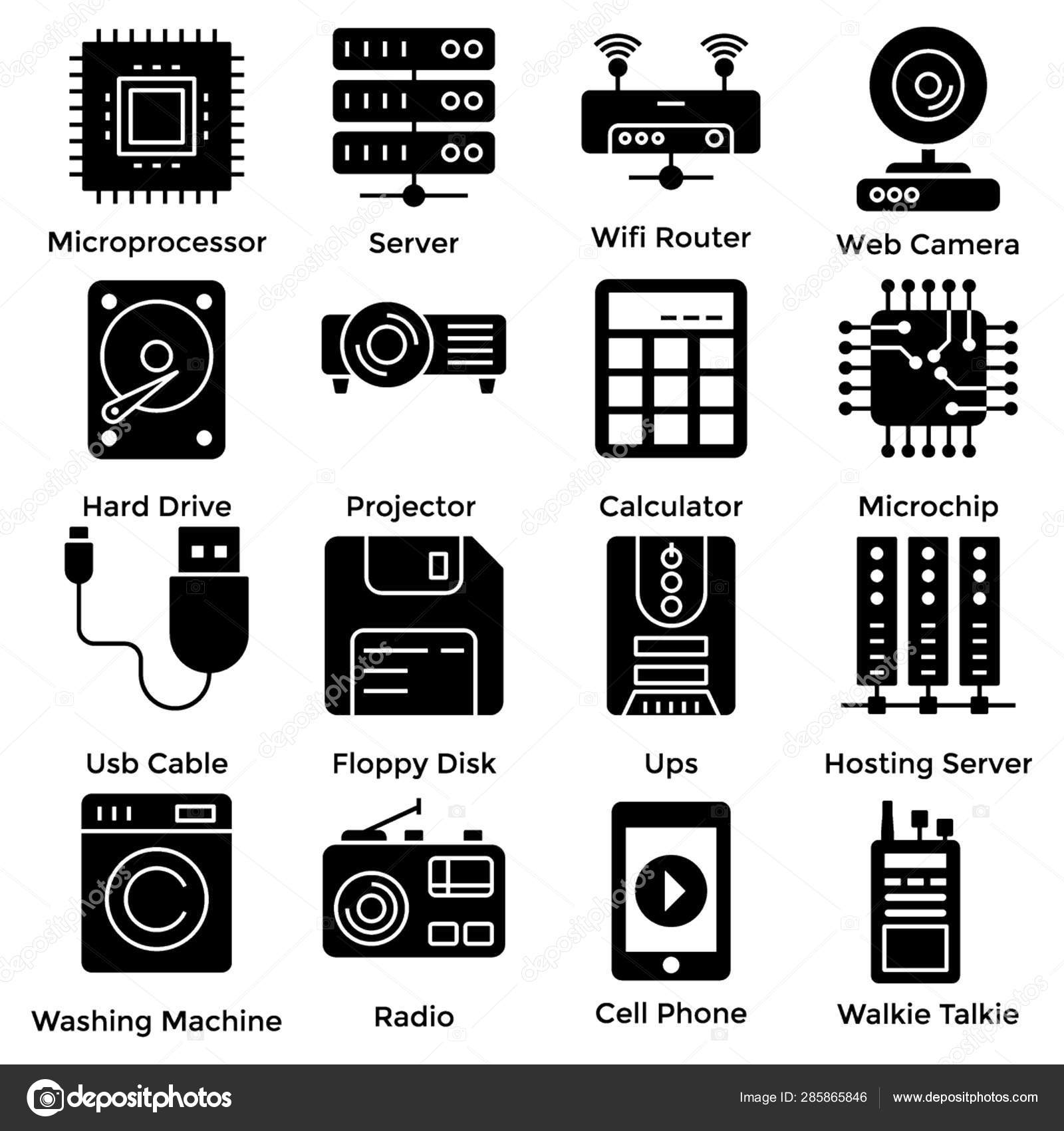 Microprocessor
Server
Wifi Router
Web Camera

Hard Drive
Projector
Calculator
Microchip

Usb Cable
Floppy Disk
Ups
Hosting Server

Washing Machine
Radio
Cell Phone
Walkie Talkie

depositphotos
Image ID: 285865846
www.depositphotos.com