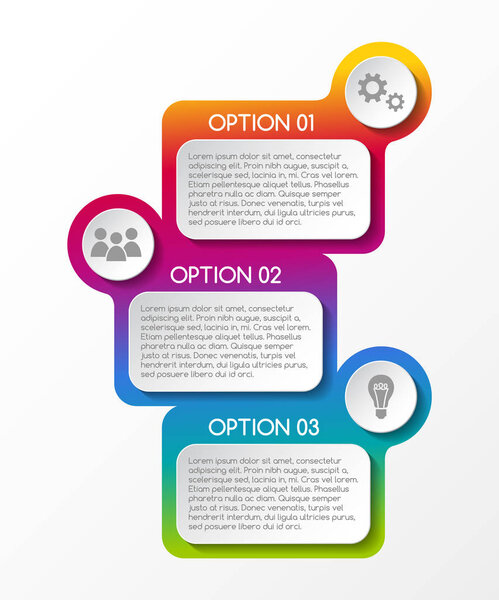 OPTION 01

Lorem ipsum dolor sit amet, consectetur adipiscing elit. Proin nibh augue, suscipit a, scelerisque sed, lacinia in, mi. Cras vel lorem. Etiam pellentesque aliquet tellus. Phasellus pharetra nulla ac diam. Quisque semper justo at risus. Donec venenatis, turpis vel hendrerit interdum, dui ligula ultricies purus, sed posuere libero dui id orci.

OPTION 02

Lorem ipsum dolor sit amet, consectetur adipiscing elit. Proin nibh augue, suscipit a, scelerisque sed, lacinia in, mi. Cras vel lorem. Etiam pellentesque aliquet tellus. Phasellus pharetra nulla ac diam. Quisque semper justo at risus. Donec venenatis, turpis vel hendrerit interdum, dui ligula ultricies purus, sed posuere libero dui id orci.

OPTION 03

Lorem ipsum dolor sit amet, consectetur adipiscing elit. Proin nibh augue, suscipit a, scelerisque sed, lacinia in, mi. Cras vel lorem. Etiam pellentesque aliquet tellus. Phasellus pharetra nulla ac diam. Quisque semper justo at risus. Donec venenatis, turpis vel hendrerit interdum, dui ligula ultricies purus, sed posuere libero dui id orci.