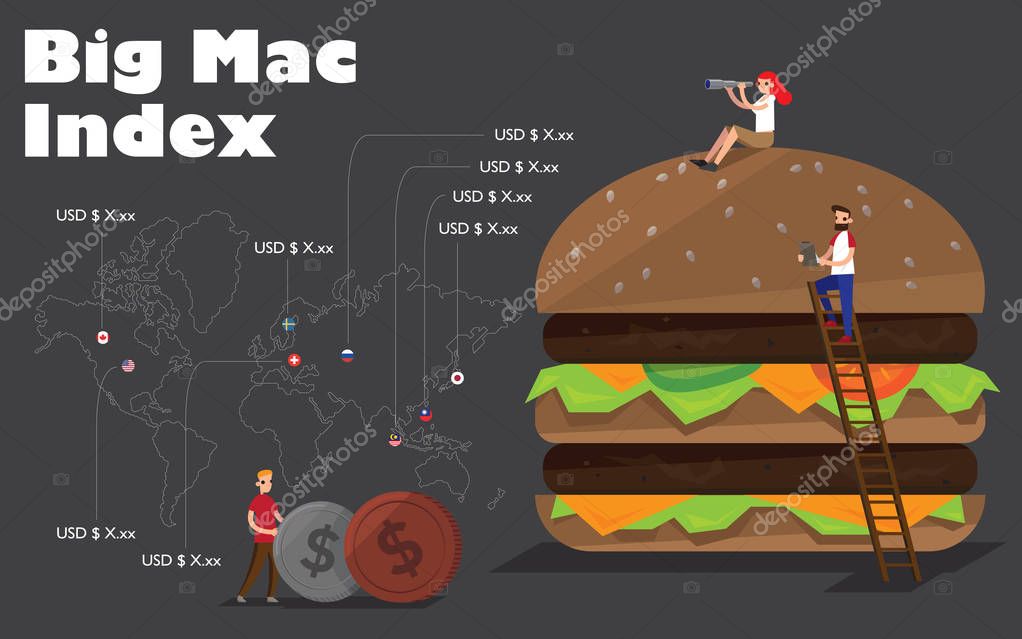 Big Mac Index

USD $ X.xx

USD $ X.xx

USD $ X.xx

USD $ X.xx

USD $ X.xx

USD $ X.xx

USD $ X.xx

USD $ X.xx

$

$

depositphotos