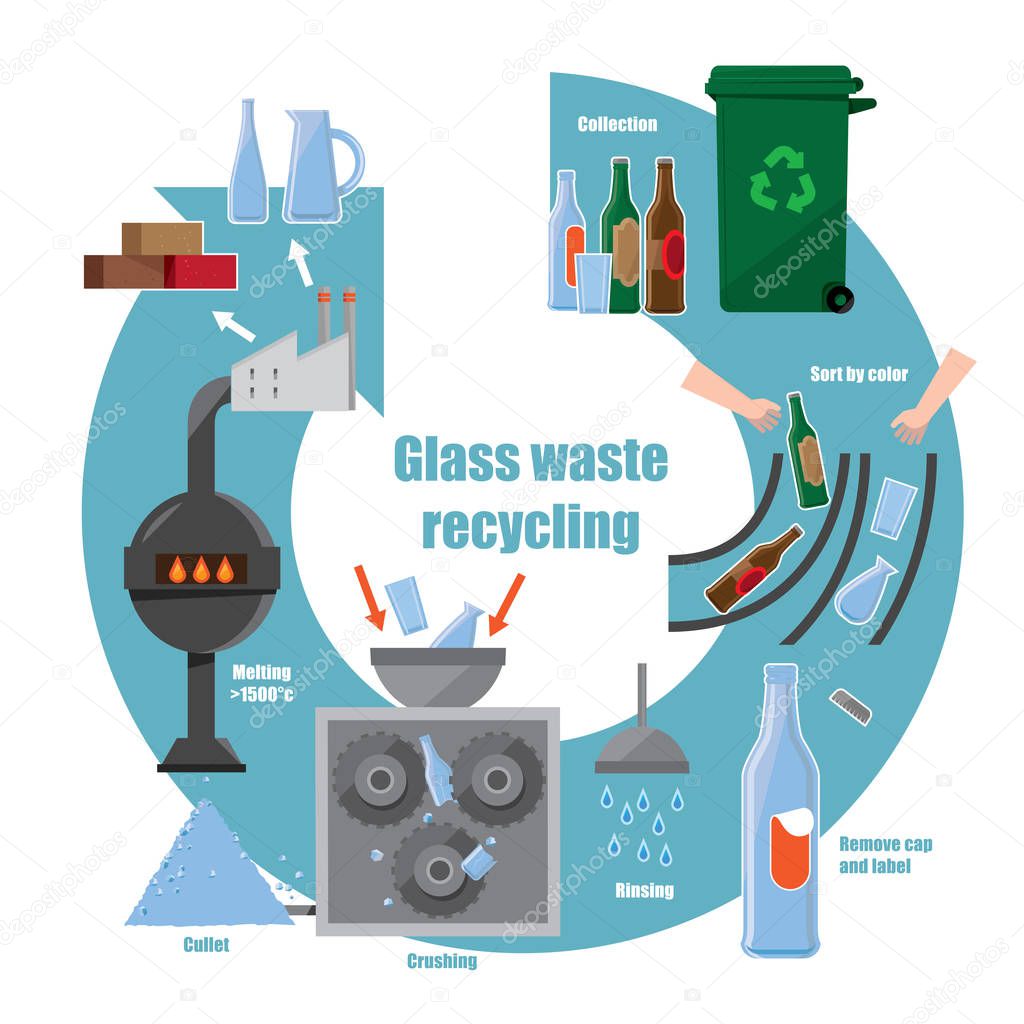 Glass waste recycling

Collection

Sort by color

Remove cap and label

Rinsing

Crushing

Cullet

Melting >1500°c

depositphotos