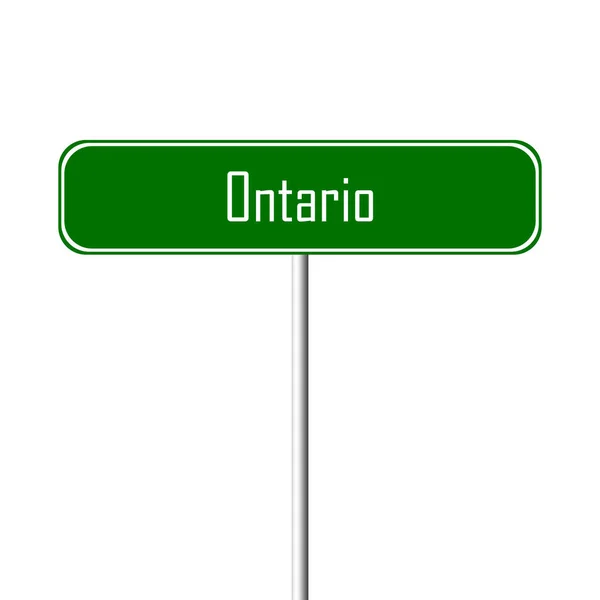 Ontario