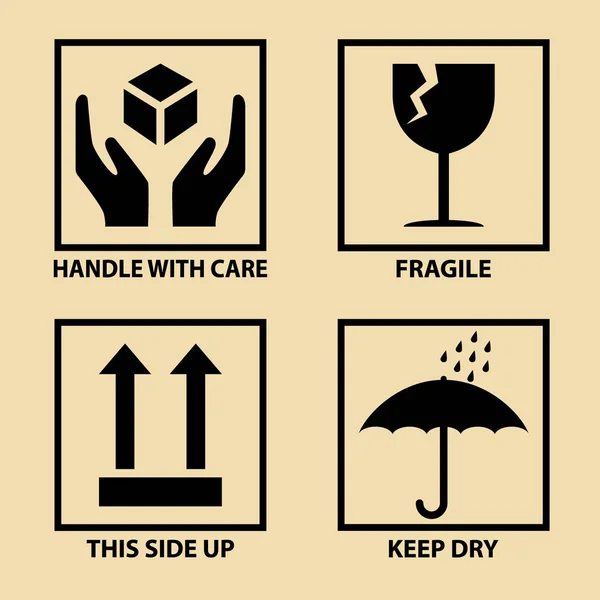 HANDLE WITH CARE

FRAGILE

THIS SIDE UP

KEEP DRY