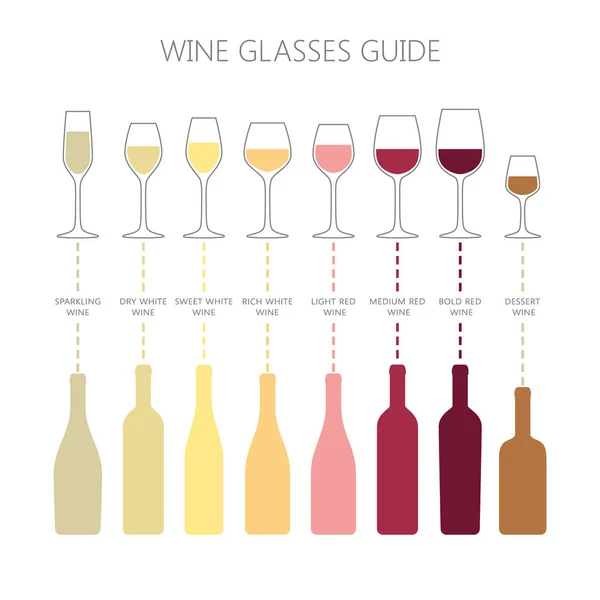 WINE GLASSES GUIDE

SPARKLING WINE

DRY WHITE WINE

SWEET WHITE WINE

RICH WHITE WINE

LIGHT RED WINE

MEDIUM RED WINE

BOLD RED WINE

DESSERT WINE