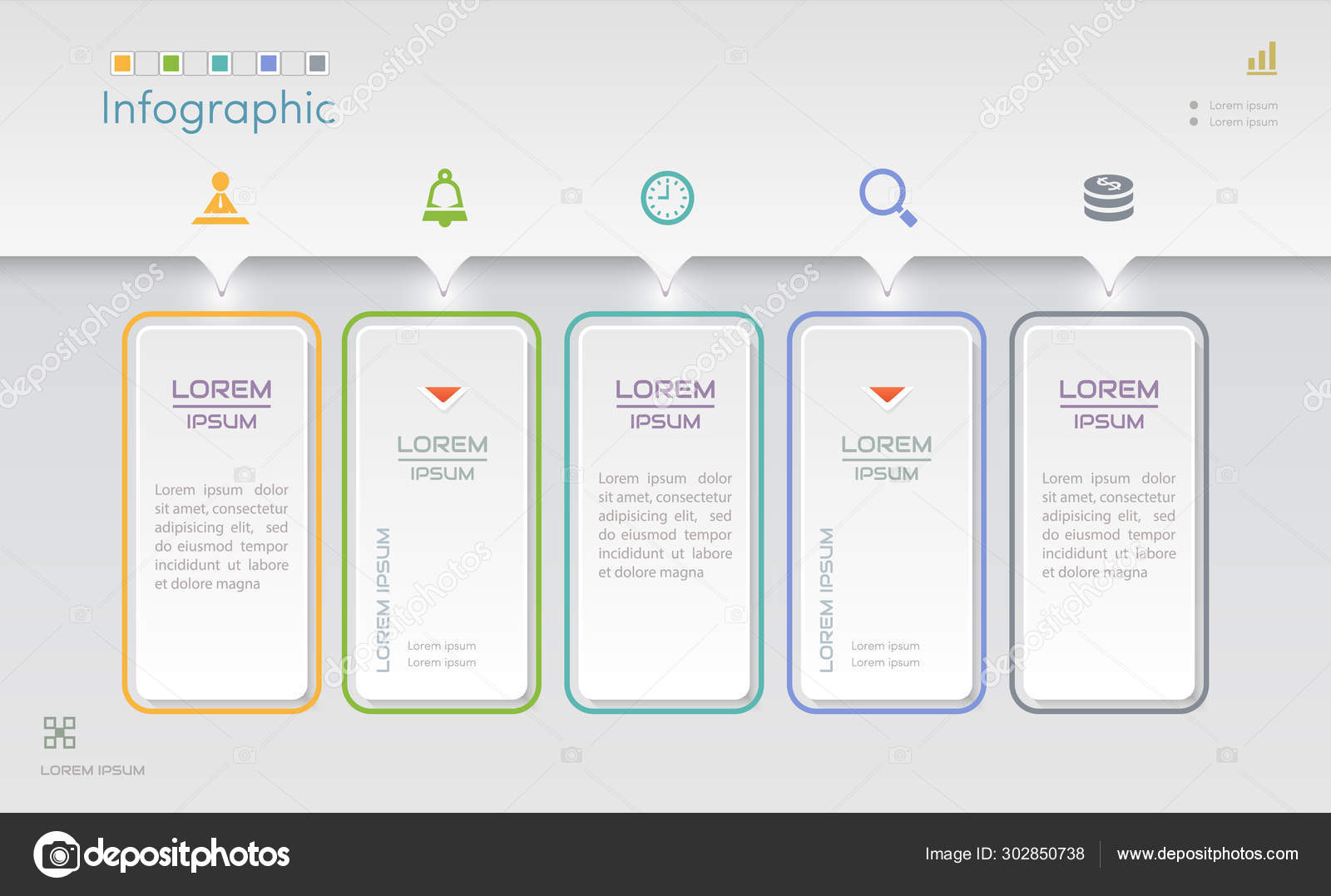 Infographic

Lorem ipsum
Lorem ipsum

LOREM
IPSUM

Lorem ipsum dolor sit amet, consectetur adipisicing elit, sed do eiusmod tempor incididunt ut labore et dolore magna

LOREM
IPSUM

LOREM IPSUM

Lorem ipsum
Lorem ipsum

LOREM
IPSUM

Lorem ipsum dolor sit amet, consectetur adipisicing elit, sed do eiusmod tempor incididunt ut labore et dolore magna

LOREM
IPSUM

LOREM IPSUM

Lorem ipsum
Lorem ipsum

LOREM
IPSUM

Lorem ipsum dolor sit amet, consectetur adipisicing elit, sed do eiusmod tempor incididunt ut labore et dolore magna

LOREM IPSUM

depositphotos

Image ID: 302850738

www.depositphotos.com