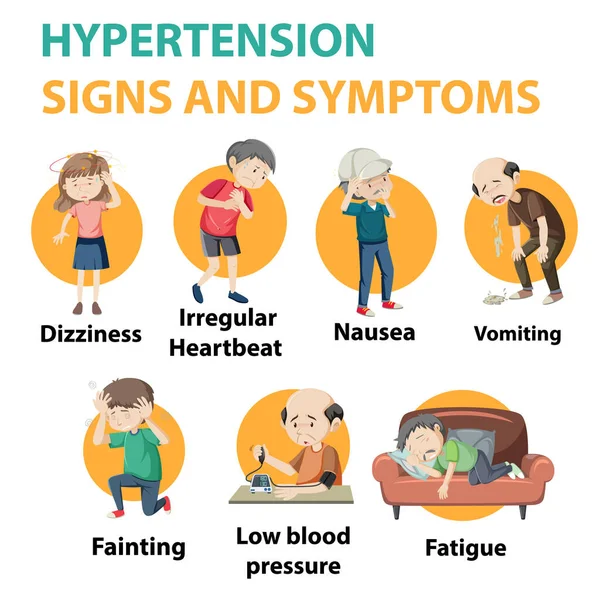 HYPERTENSION
SIGNS AND SYMPTOMS

Dizziness

Irregular Heartbeat

Nausea

Vomiting

Fainting

Low blood pressure

Fatigue