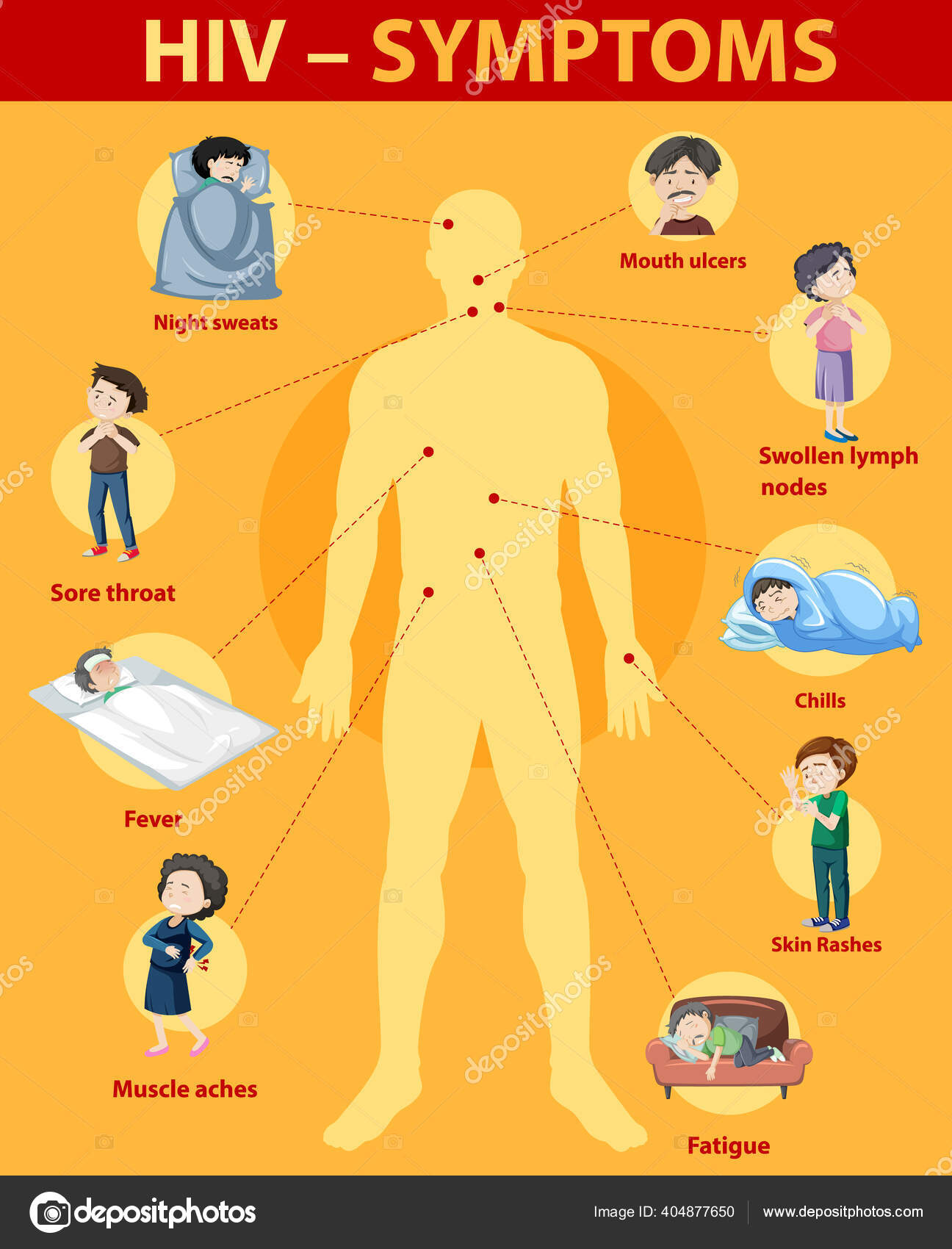 HIV – SYMPTOMS

Night sweats

Mouth ulcers

Swollen lymph nodes

Sore throat

Chills

Fever

Skin Rashes

Muscle aches

Fatigue

depositphotos

Image ID: 404877650

www.depositphotos.com