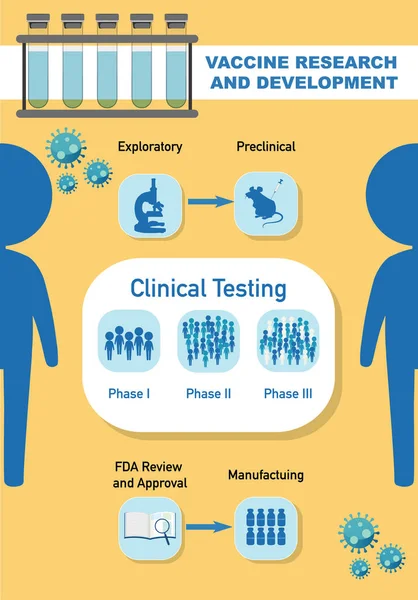 VACCINE RESEARCH AND DEVELOPMENT

Exploratory

Preclinical

Clinical Testing

Phase I

Phase II

Phase III

FDA Review and Approval

Manufactuing