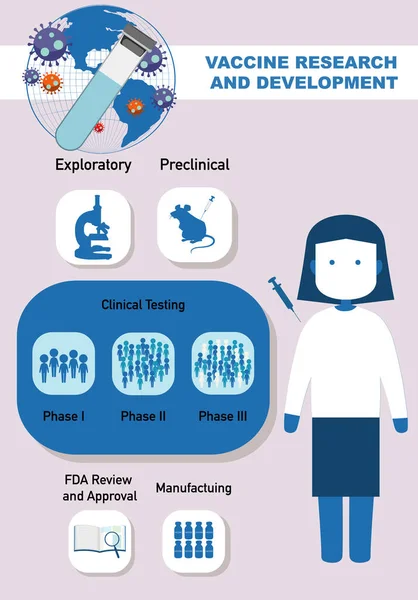 VACCINE RESEARCH AND DEVELOPMENT

Exploratory

Preclinical

Clinical Testing

Phase I

Phase II

Phase III

FDA Review and Approval

Manufactuing