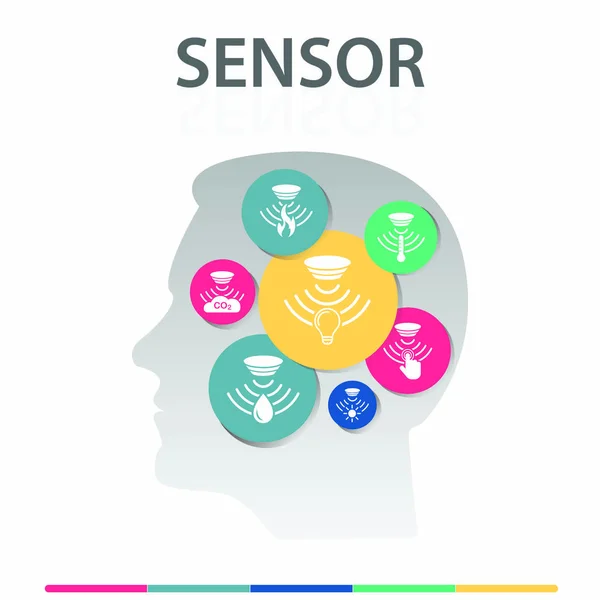 SENSOR

$CO_2$