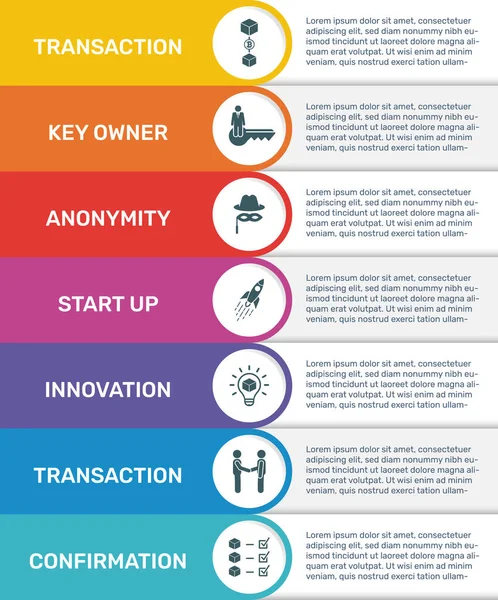 TRANSACTION

Lorem ipsum dolor sit amet, consectetuer adipiscing elit, sed diam nonummy nibh euismod tincidunt ut laoreet dolore magna aliquam erat volutpat. Ut wisi enim ad minim veniam, quis nostrud exerci tation ullam-

KEY OWNER

Lorem ipsum dolor sit amet, consectetuer adipiscing elit, sed diam nonummy nibh euismod tincidunt ut laoreet dolore magna aliquam erat volutpat. Ut wisi enim ad minim veniam, quis nostrud exerci tation ullam-

ANONYMITY

Lorem ipsum dolor sit amet, consectetuer adipiscing elit, sed diam nonummy nibh euismod tincidunt ut laoreet dolore magna aliquam erat volutpat. Ut wisi enim ad minim veniam, quis nostrud exerci tation ullam-

START UP

Lorem ipsum dolor sit amet, consectetuer adipiscing elit, sed diam nonummy nibh euismod tincidunt ut laoreet dolore magna aliquam erat volutpat. Ut wisi enim ad minim veniam, quis nostrud exerci tation ullam-

INNOVATION

Lorem ipsum dolor sit amet, consectetuer adipiscing elit, sed diam nonummy nibh euismod tincidunt ut laoreet dolore magna aliquam erat volutpat. Ut wisi enim ad minim veniam, quis nostrud exerci tation ullam-

TRANSACTION

Lorem ipsum dolor sit amet, consectetuer adipiscing elit, sed diam nonummy nibh euismod tincidunt ut laoreet dolore magna aliquam erat volutpat. Ut wisi enim ad minim veniam, quis nostrud exerci tation ullam-

CONFIRMATION

Lorem ipsum dolor sit amet, consectetuer adipiscing elit, sed diam nonummy nibh euismod tincidunt ut laoreet dolore magna aliquam erat volutpat. Ut wisi enim ad minim veniam, quis nostrud exerci tation ullam-