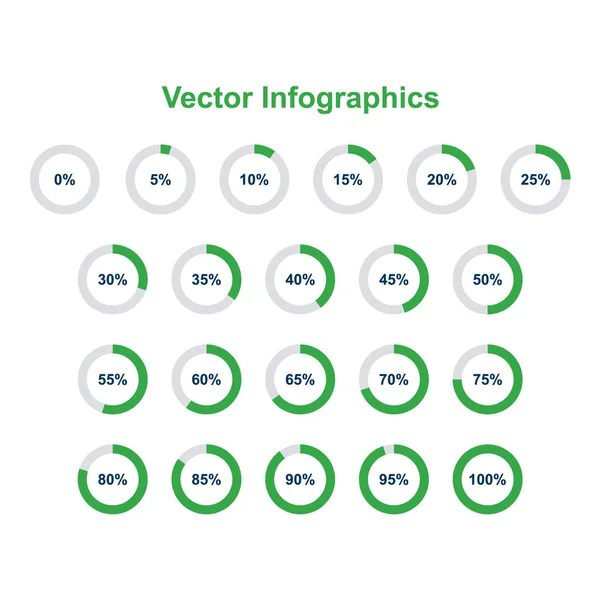 Vector Infographics

0%
5%
10%
15%
20%
25%

30%
35%
40%
45%
50%

55%
60%
65%
70%
75%

80%
85%
90%
95%
100%