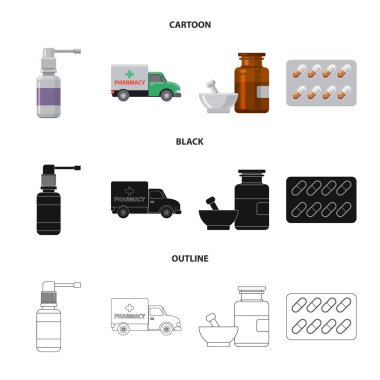 CARTOON

PHARMACY

BLACK

PHARMACY

OUTLINE

PHARMACY