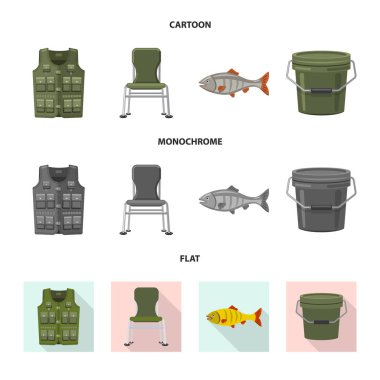 CARTOON

MONOCHROME

FLAT