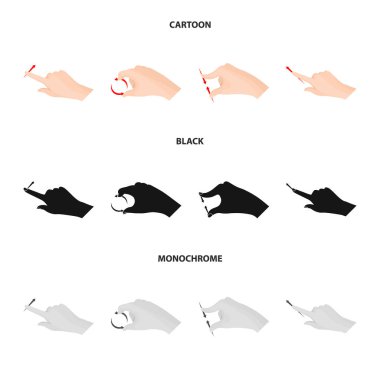 CARTOON

BLACK

MONOCHROME