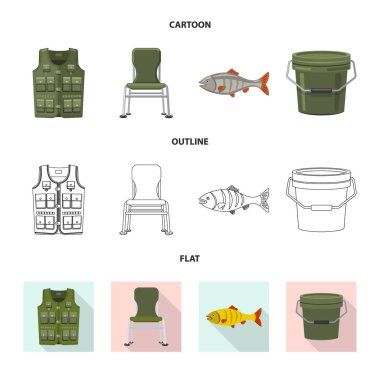 CARTOON

OUTLINE

FLAT