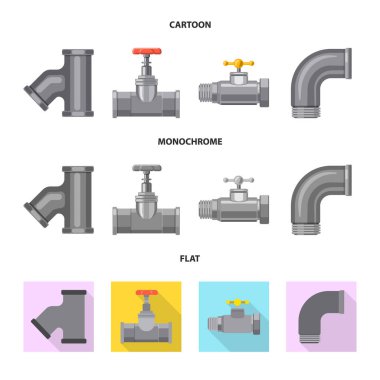 CARTOON

MONOCHROME

FLAT