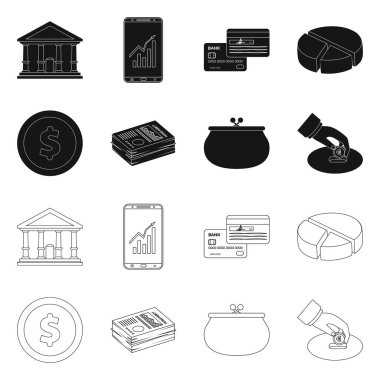 BANK

$

BANK

$