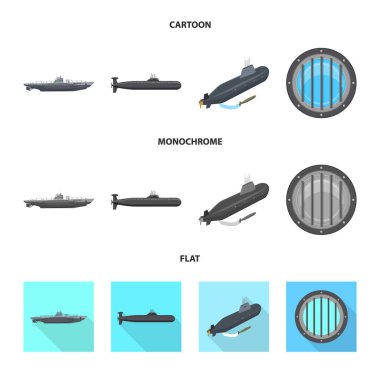 CARTOON

MONOCHROME

FLAT