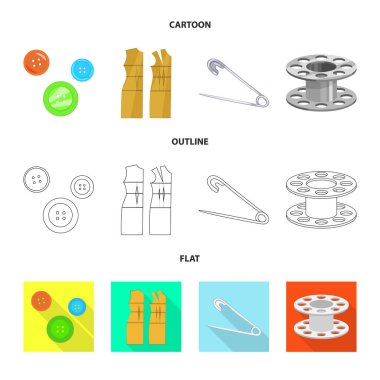 CARTOON

OUTLINE

FLAT