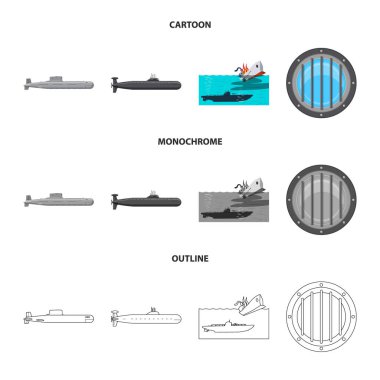 CARTOON

MONOCHROME

OUTLINE