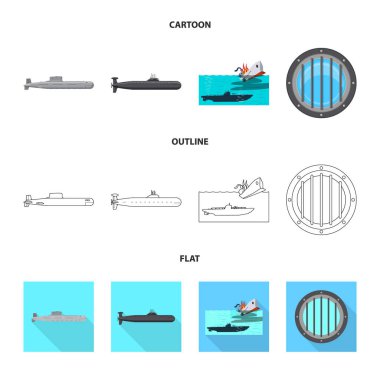 CARTOON

OUTLINE

FLAT