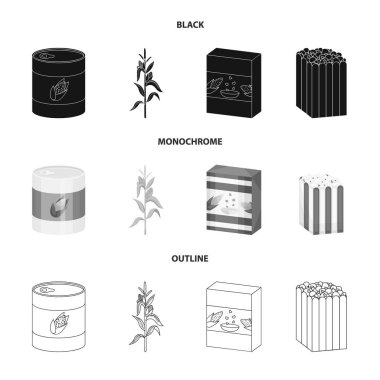 BLACK

MONOCHROME

OUTLINE