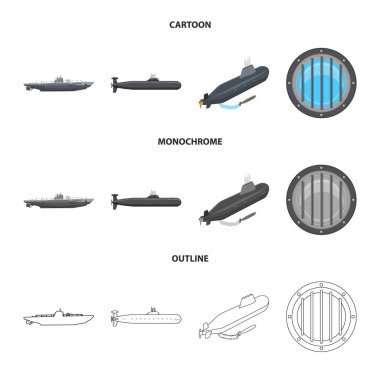 CARTOON

MONOCHROME

OUTLINE