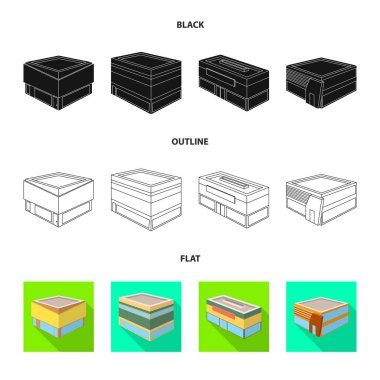 BLACK

OUTLINE

FLAT