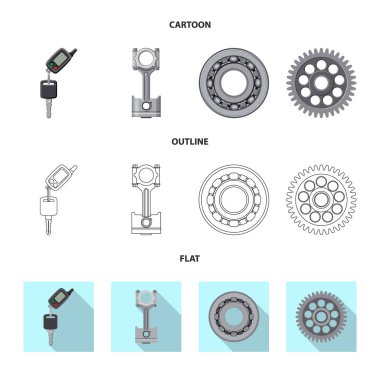 CARTOON

OUTLINE

FLAT