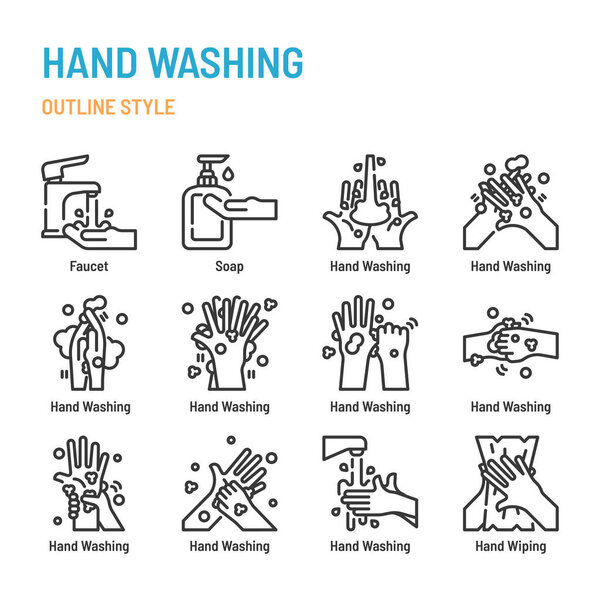 HAND WASHING

OUTLINE STYLE

Faucet

Soap

Hand Washing

Hand Washing

Hand Washing

Hand Washing

Hand Washing

Hand Washing

Hand Washing

Hand Washing

Hand Washing

Hand Wiping