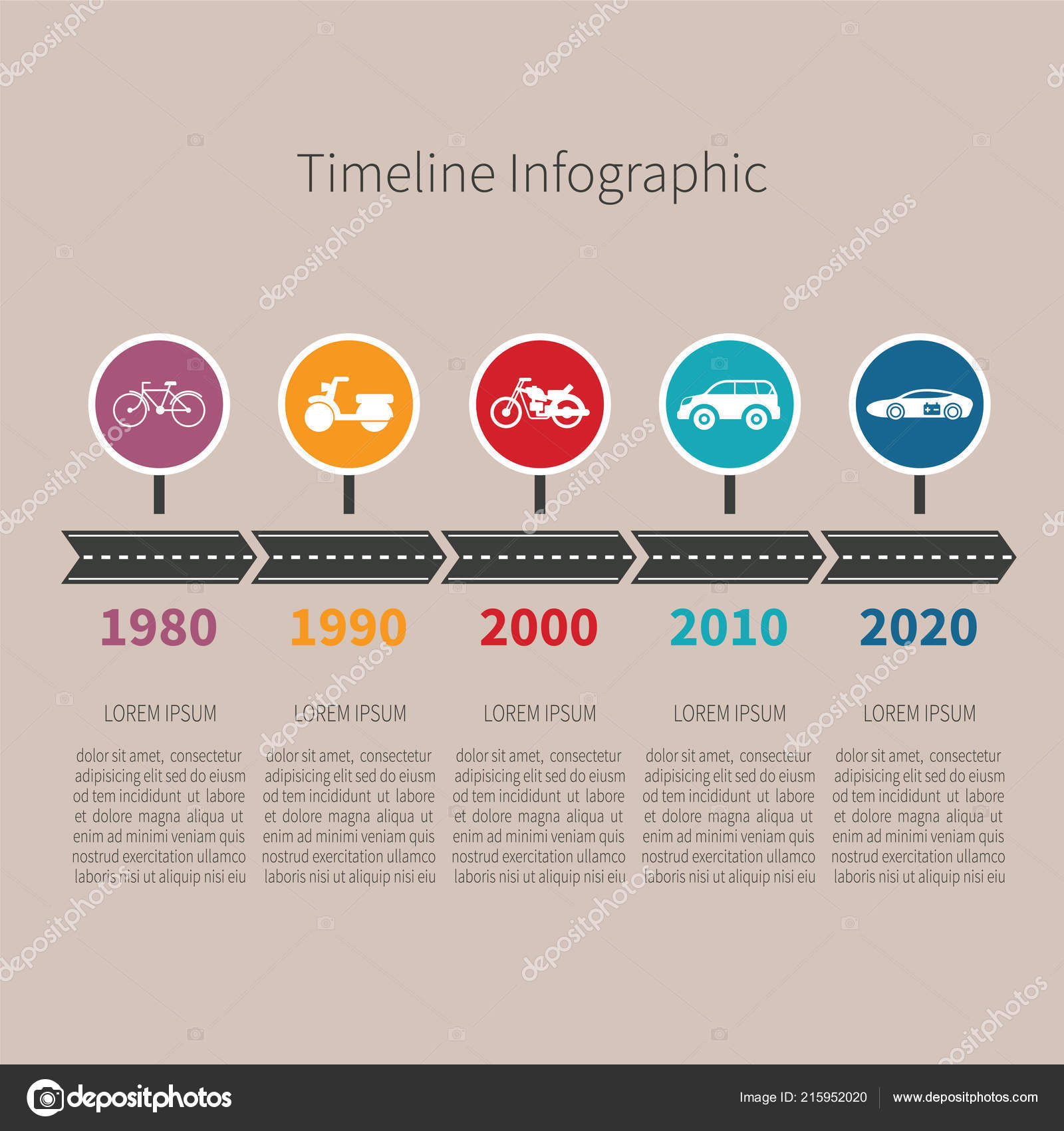 Timeline Infographic

1980

LOREM IPSUM

dolor sit amet, consectetur adipisicing elit sed do eiusm od tem incididunt ut labore et dolore magna aliqua ut enim ad minimi veniam quis nostrud exercitation ullamco laboris nisi ut aliquip nisi eiu

1990

LOREM IPSUM

dolor sit amet, consectetur adipisicing elit sed do eiusm od tem incididunt ut labore et dolore magna aliqua ut enim ad minimi veniam quis nostrud exercitation ullamco laboris nisi ut aliquip nisi eiu

2000

LOREM IPSUM

dolor sit amet, consectetur adipisicing elit sed do eiusm od tem incididunt ut labore et dolore magna aliqua ut enim ad minimi veniam quis nostrud exercitation ullamco laboris nisi ut aliquip nisi eiu

2010

LOREM IPSUM

dolor sit amet, consectetur adipisicing elit sed do eiusm od tem incididunt ut labore et dolore magna aliqua ut enim ad minimi veniam quis nostrud exercitation ullamco laboris nisi ut aliquip nisi eiu

2020

LOREM IPSUM

dolor sit amet, consectetur adipisicing elit sed do eiusm od tem incididunt ut labore et dolore magna aliqua ut enim ad minimi veniam quis nostrud exercitation ullamco laboris nisi ut aliquip nisi eiu

depositphotos

Image ID: 215952020 www.depositphotos.com