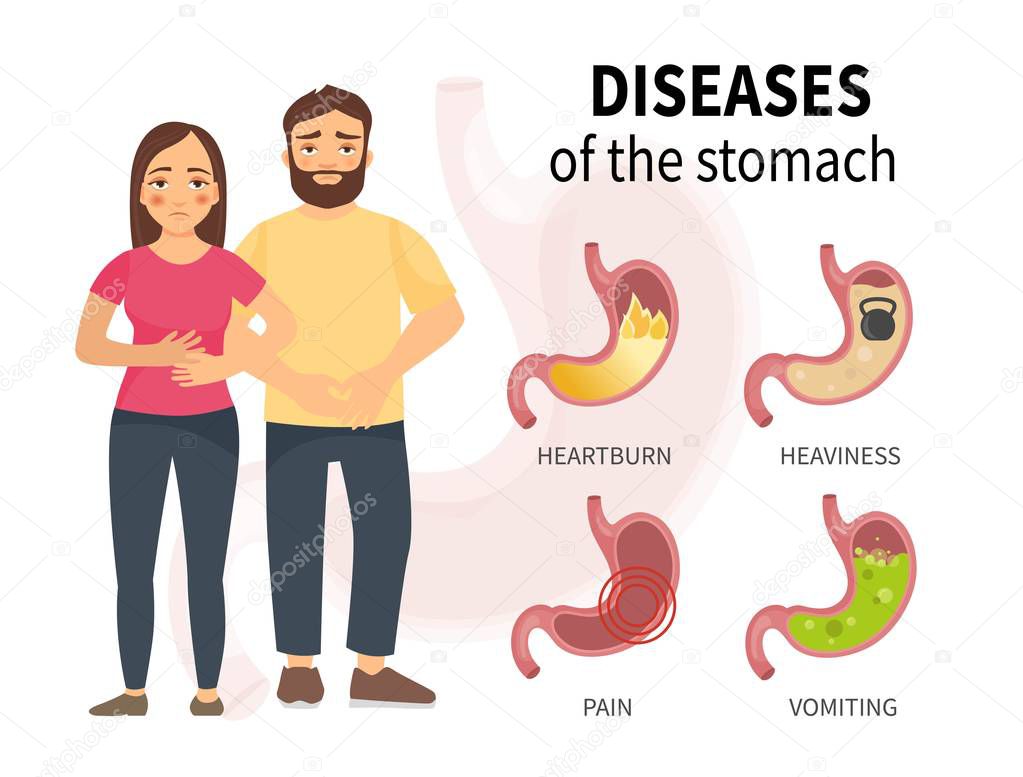 DISEASES
of the stomach

HEARTBURN

HEAVINESS

PAIN

VOMITING

depositphotos